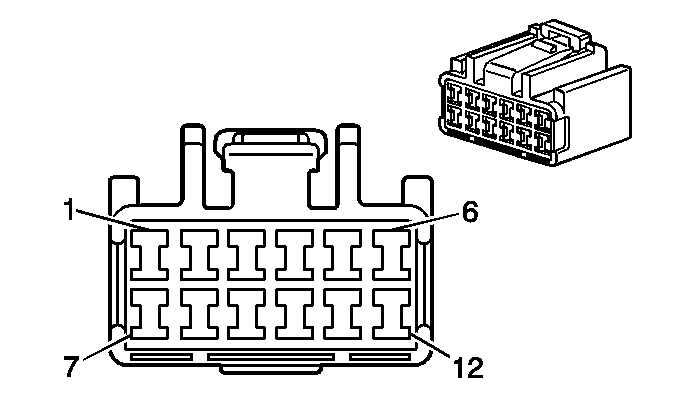 1
6
7
12