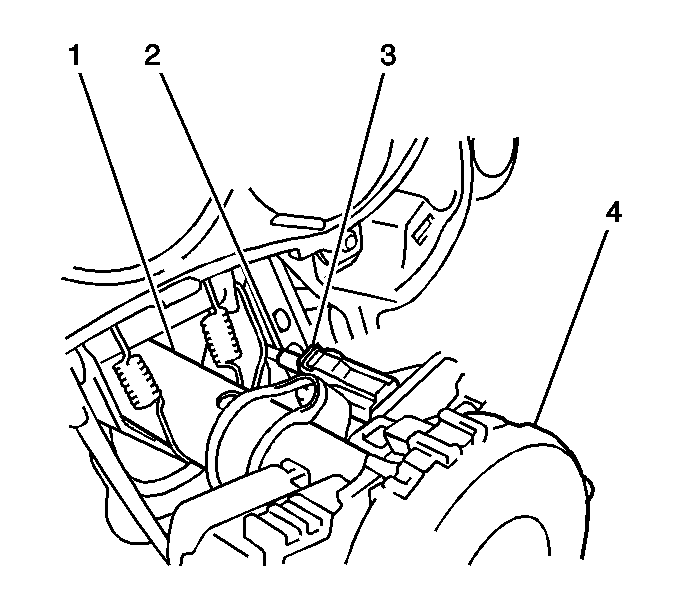 1
2
3
4