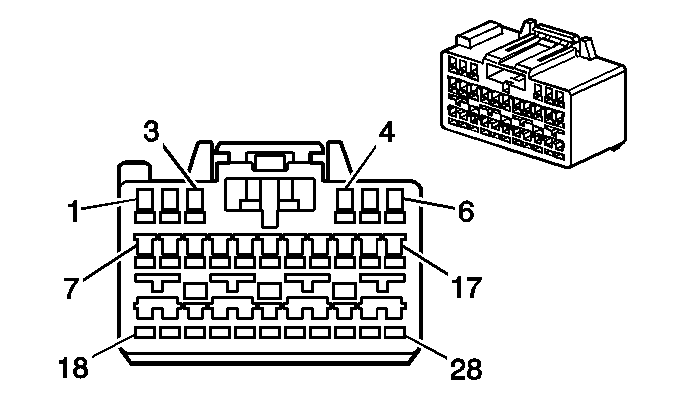 3
4
1
6
7
17
18
28