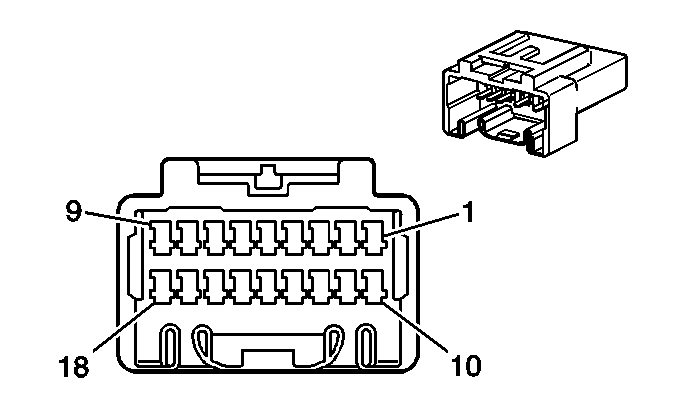 9
1
18
10