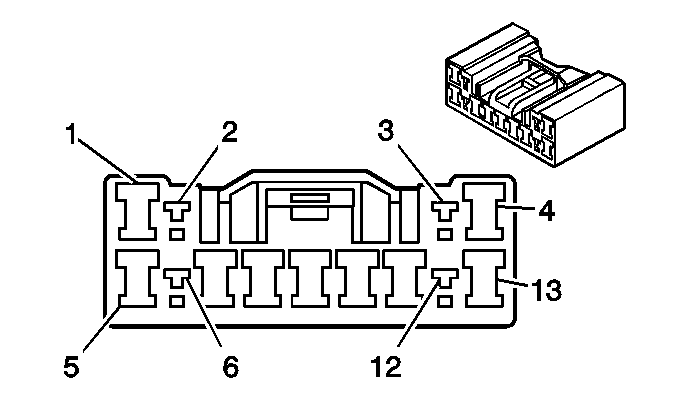 1
2
3
4
13
5
6
12