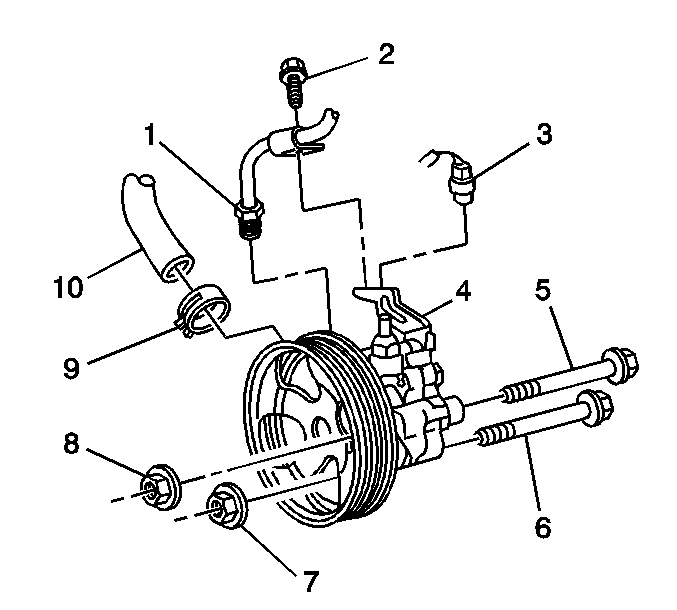 2
1
3
10
4
5
9
8
6
7