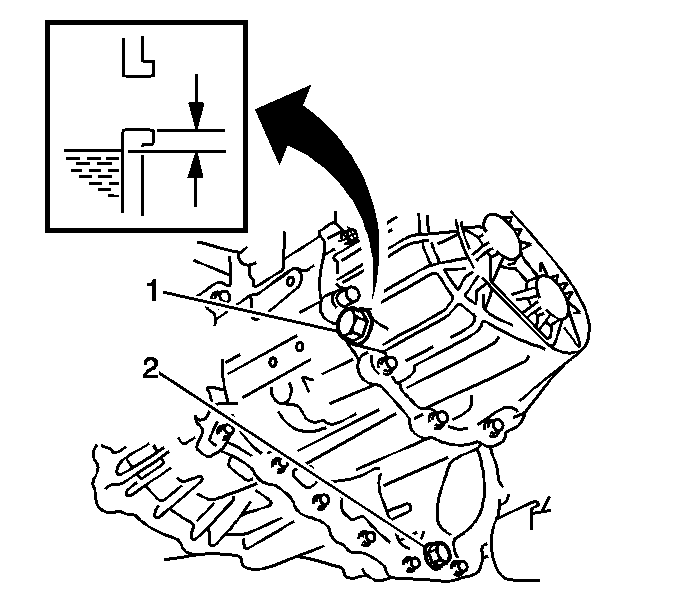 1
2