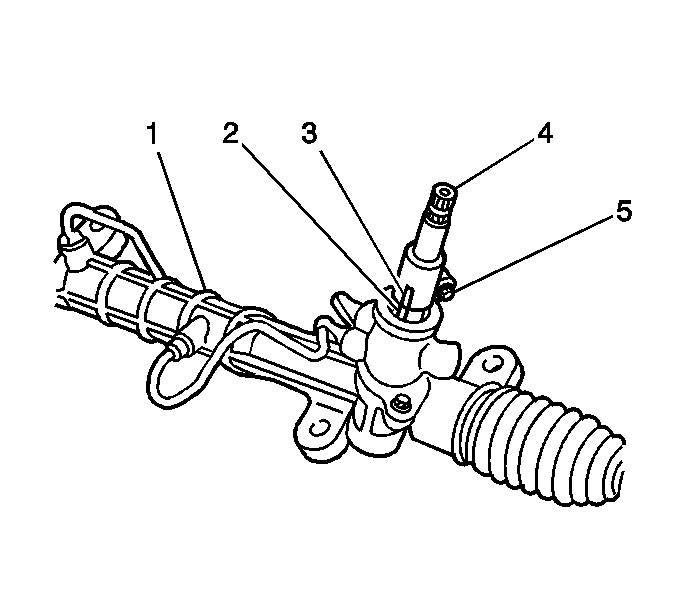 1
2
3
4
5