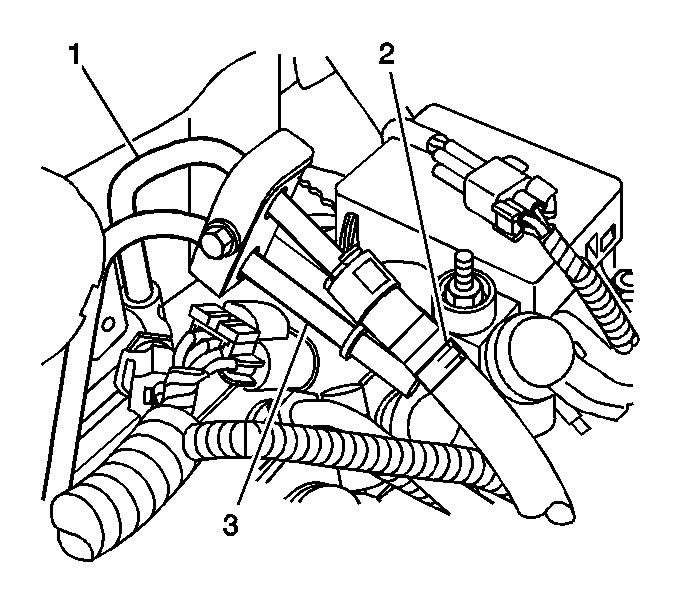 1
2
3