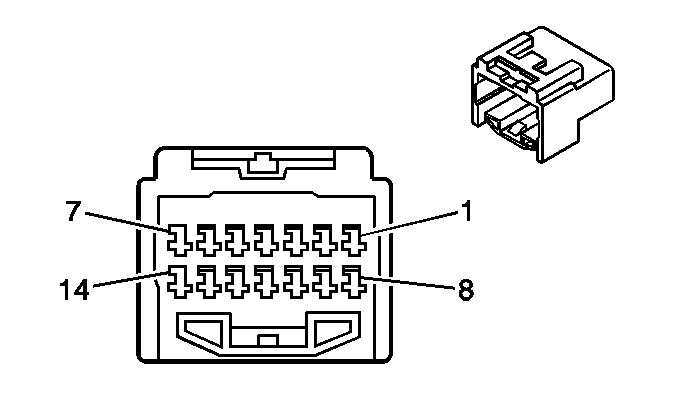 7
1
14
8