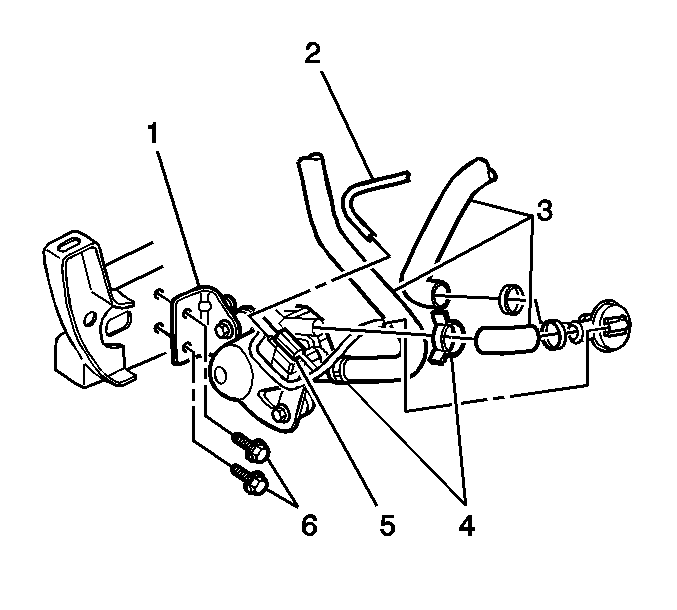 2
1
3
6
5
4