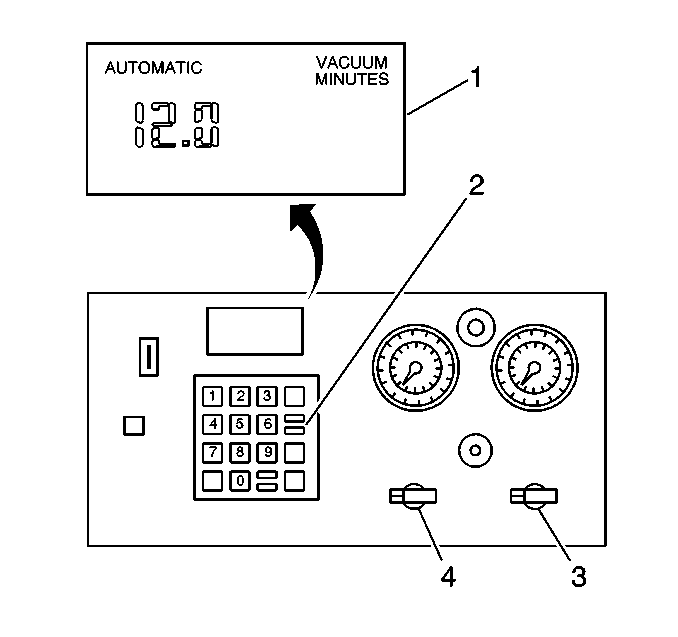 AUTOMATIC

VACUUM MINUTES

12.0

1

2

1 2 3

4 5 6

7 8 9

0

4

3