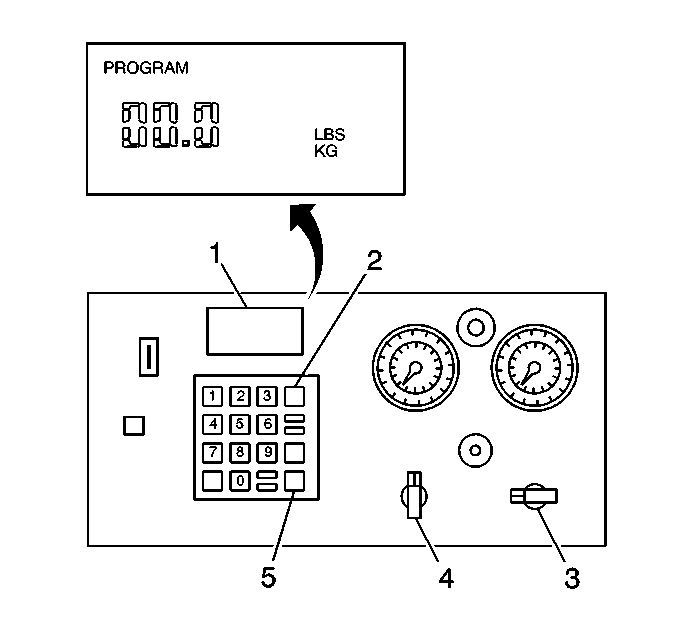 PROGRAM

00.0

LBS
KG

1

2

1 2 3
4 5 6
7 8 9
0

5

4

3