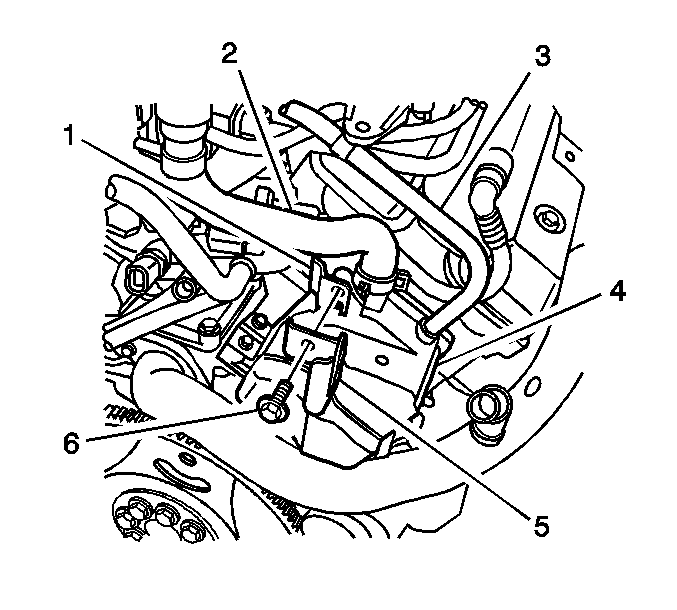 2
3
1
4
6
5