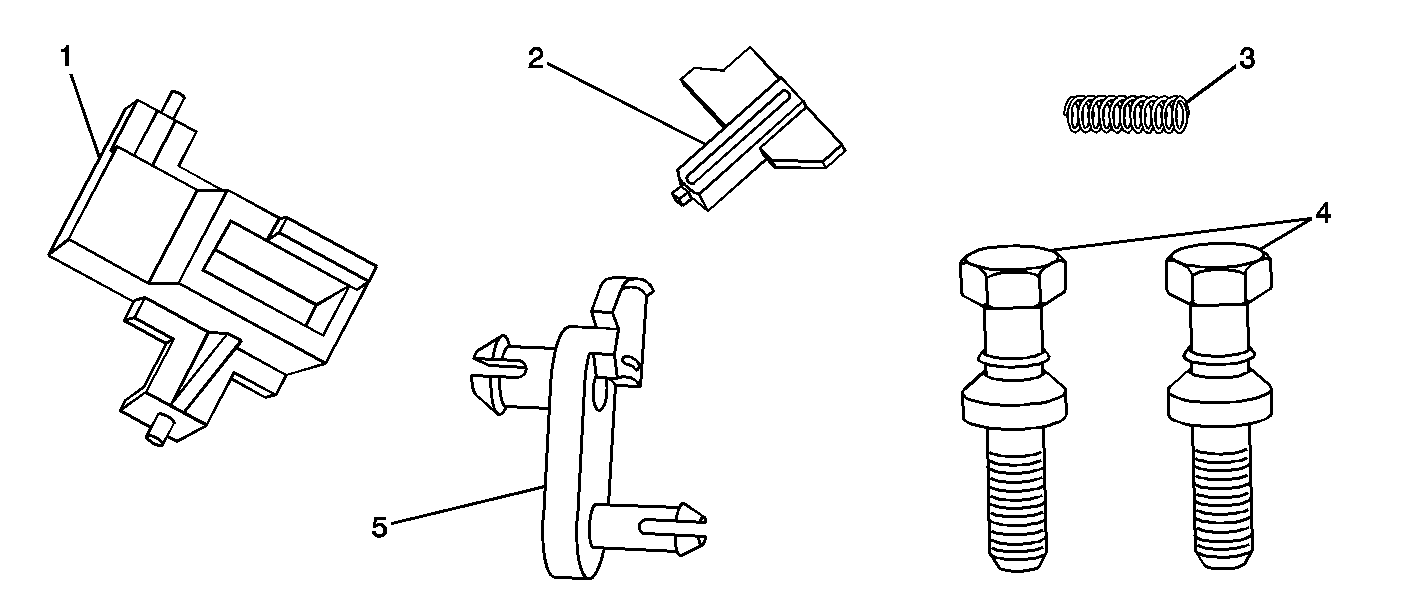 1
2
3
4
5