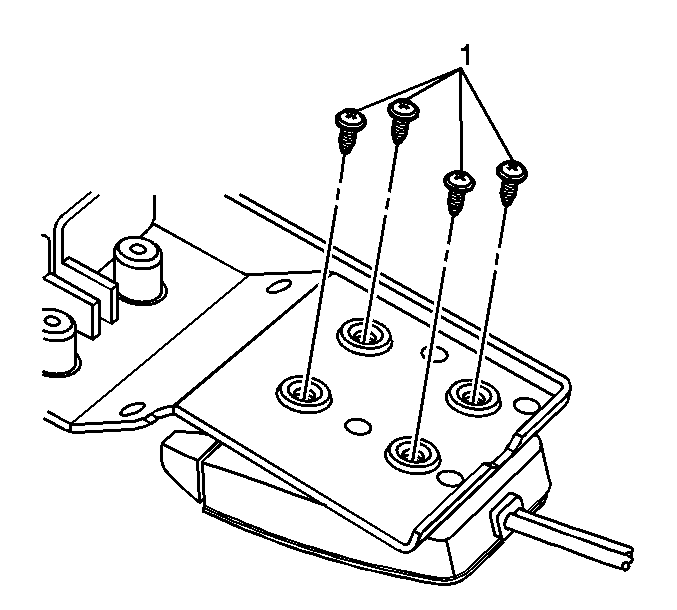 1