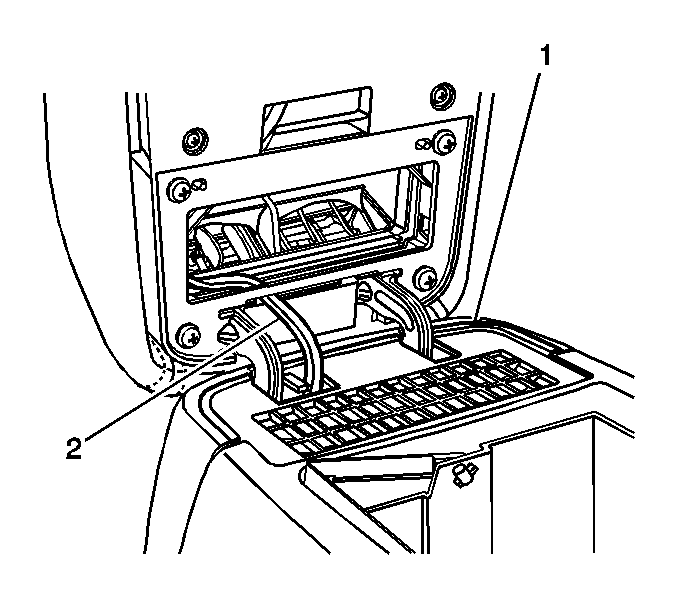 1

2