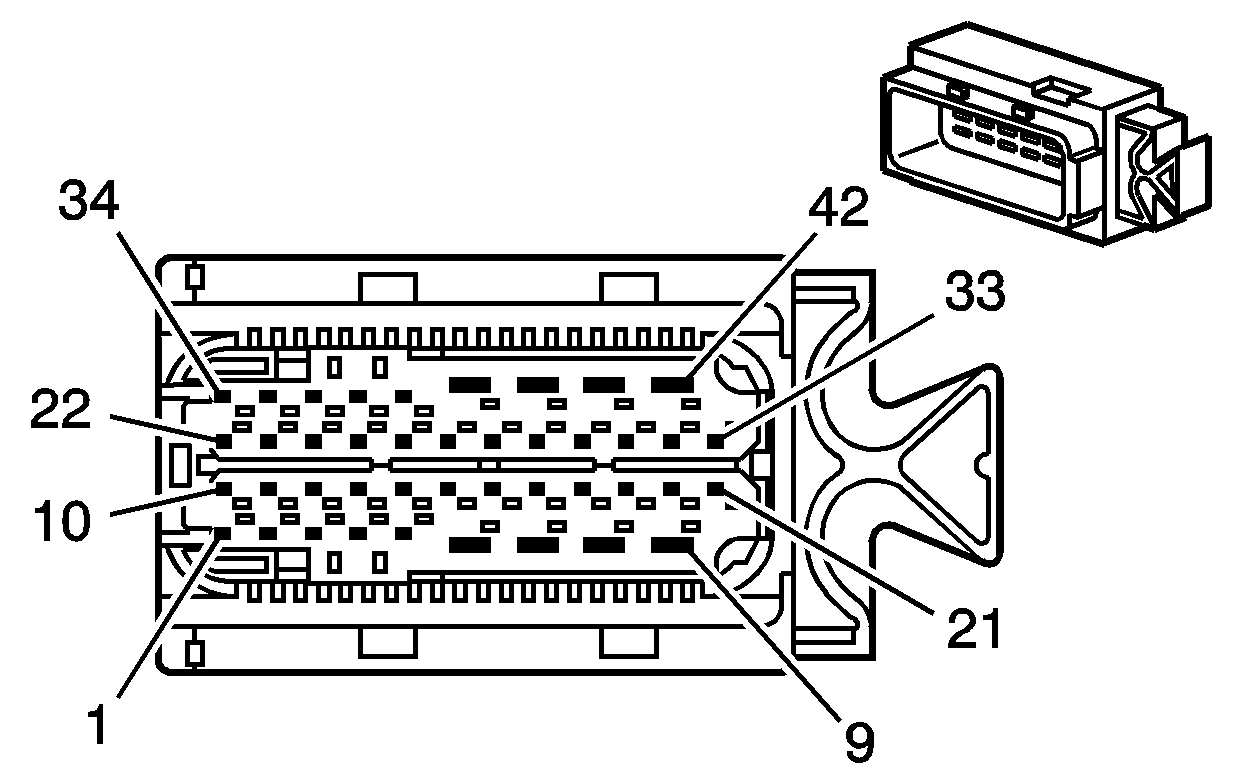 34
42
33
22
10
21
1
9