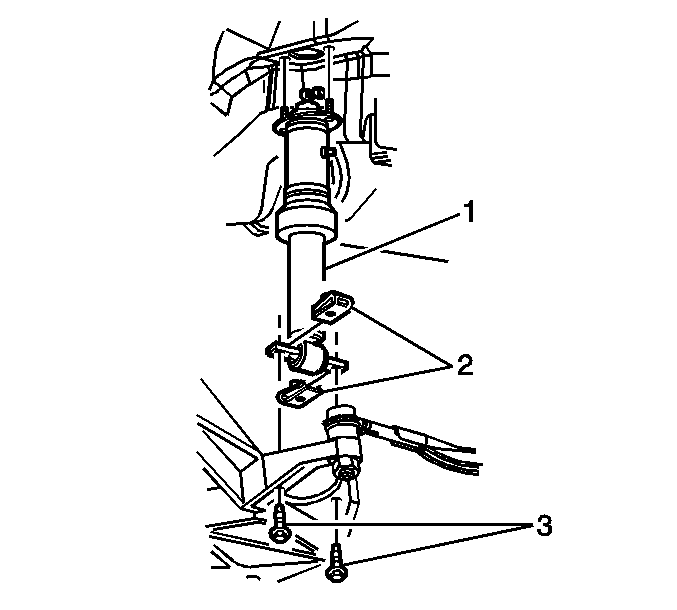 1
2
3