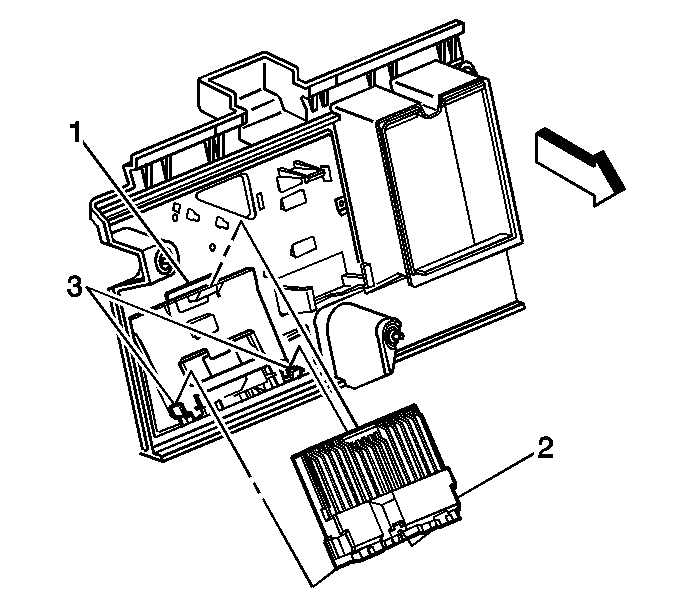 1

3

2