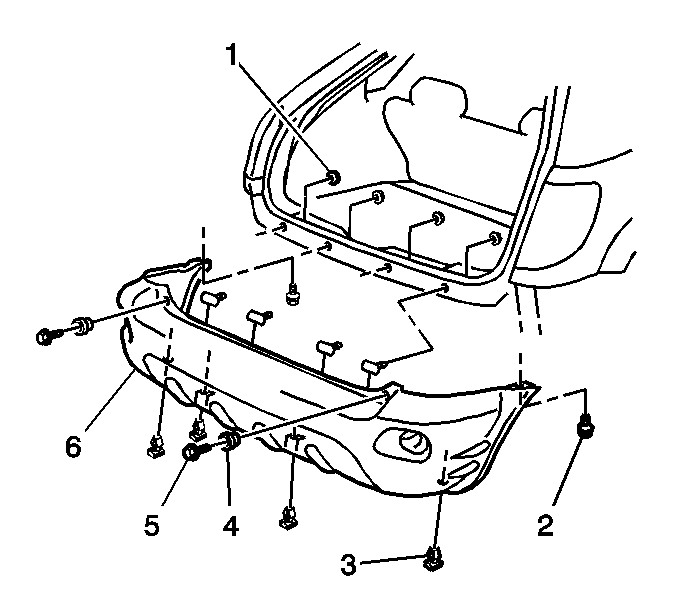 1
6
5
4
2
3