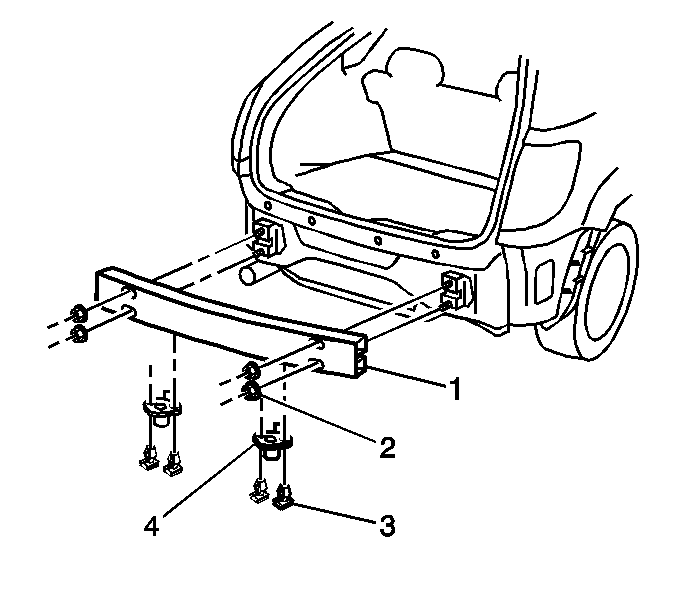 1
2
4
3