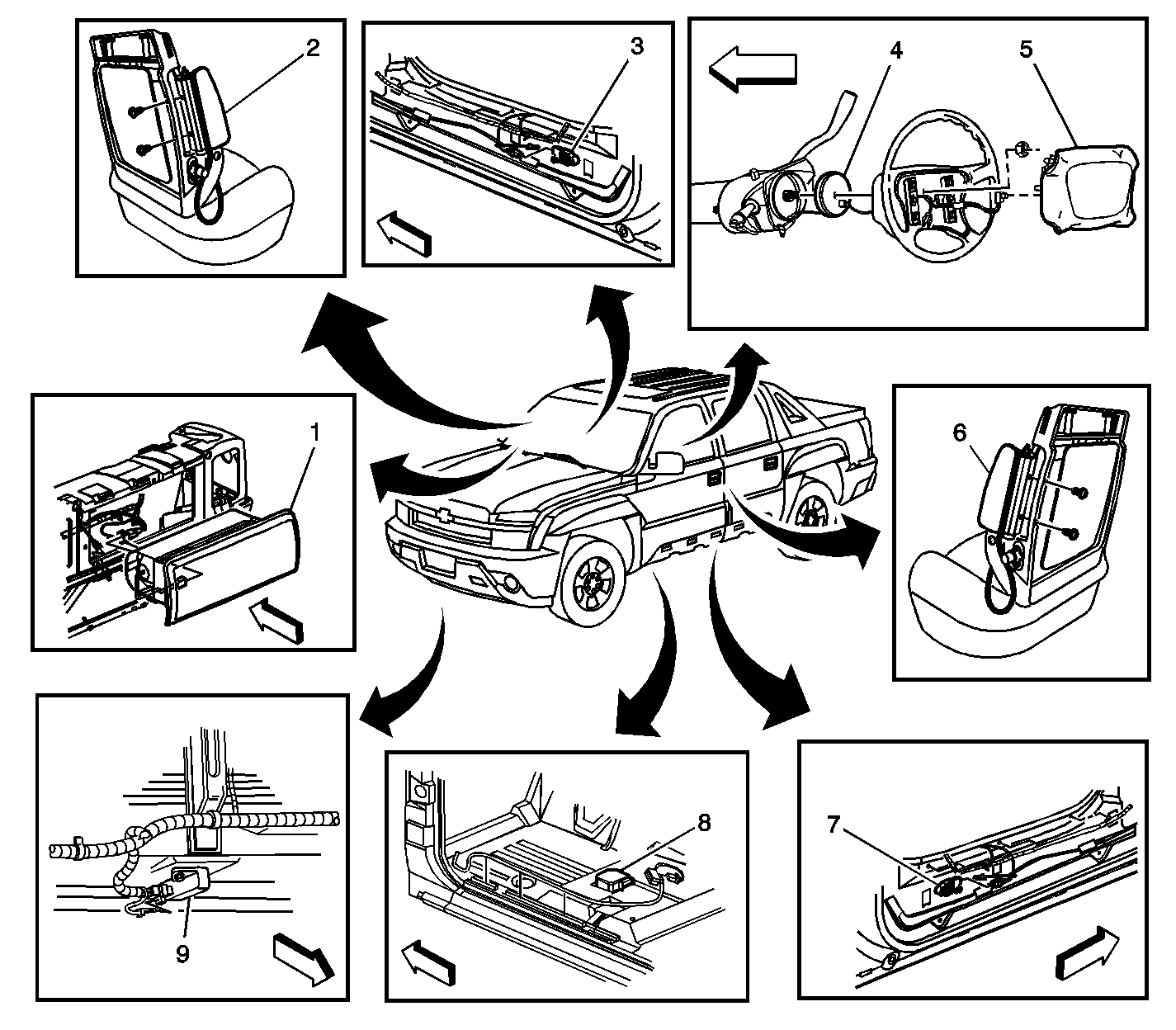 2

3

4

5

1

6

9

8

7