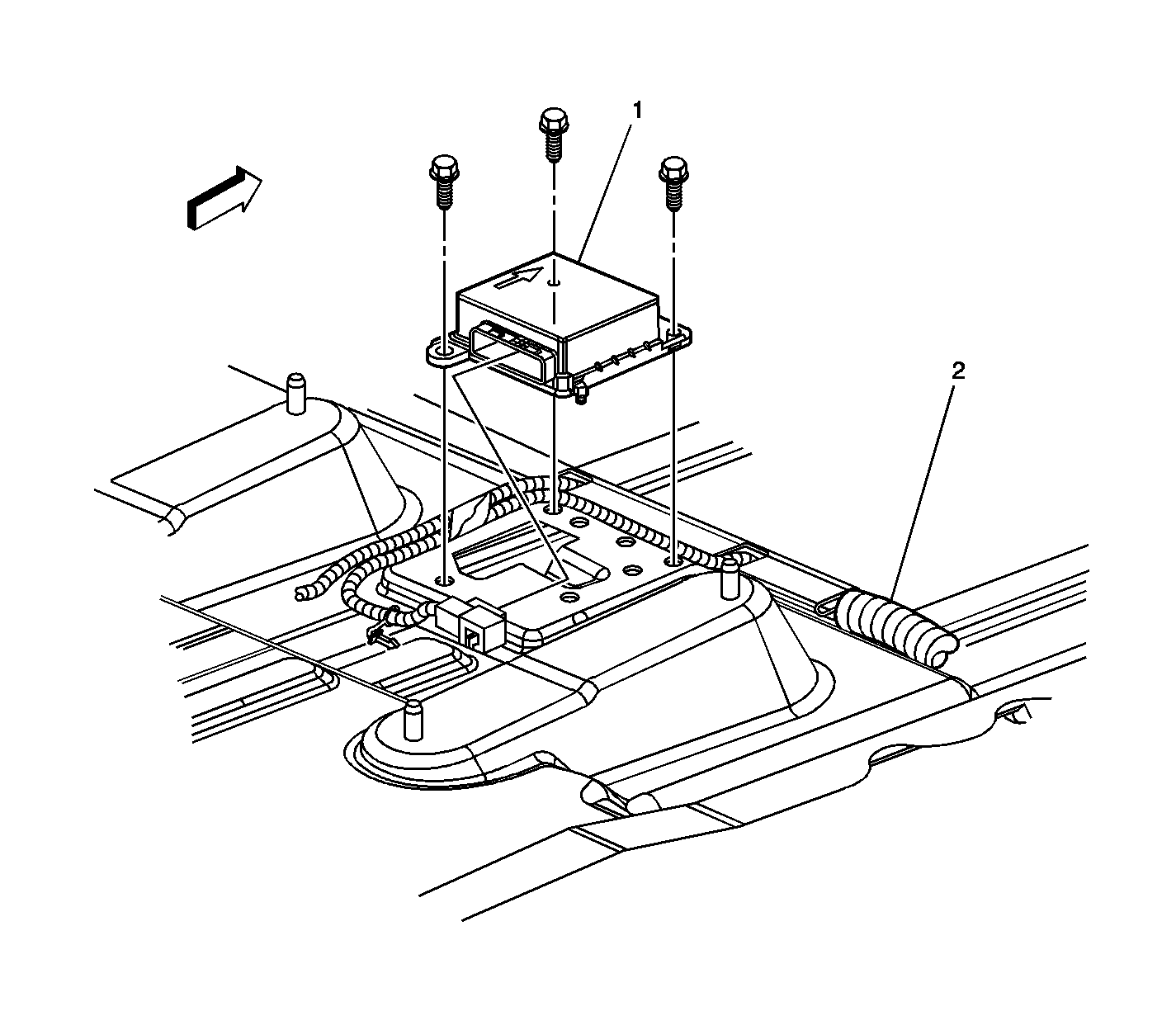 1

2