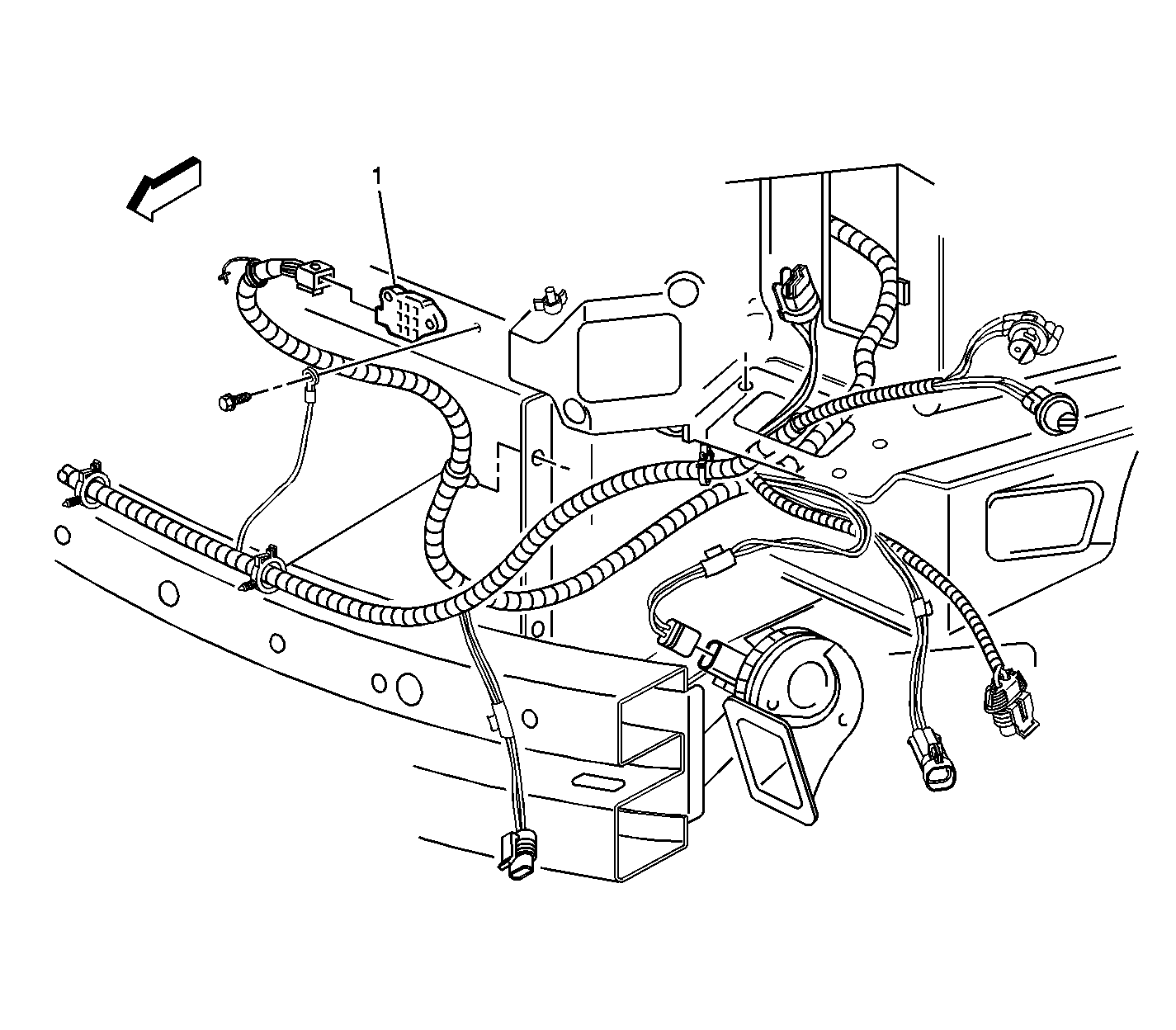 1