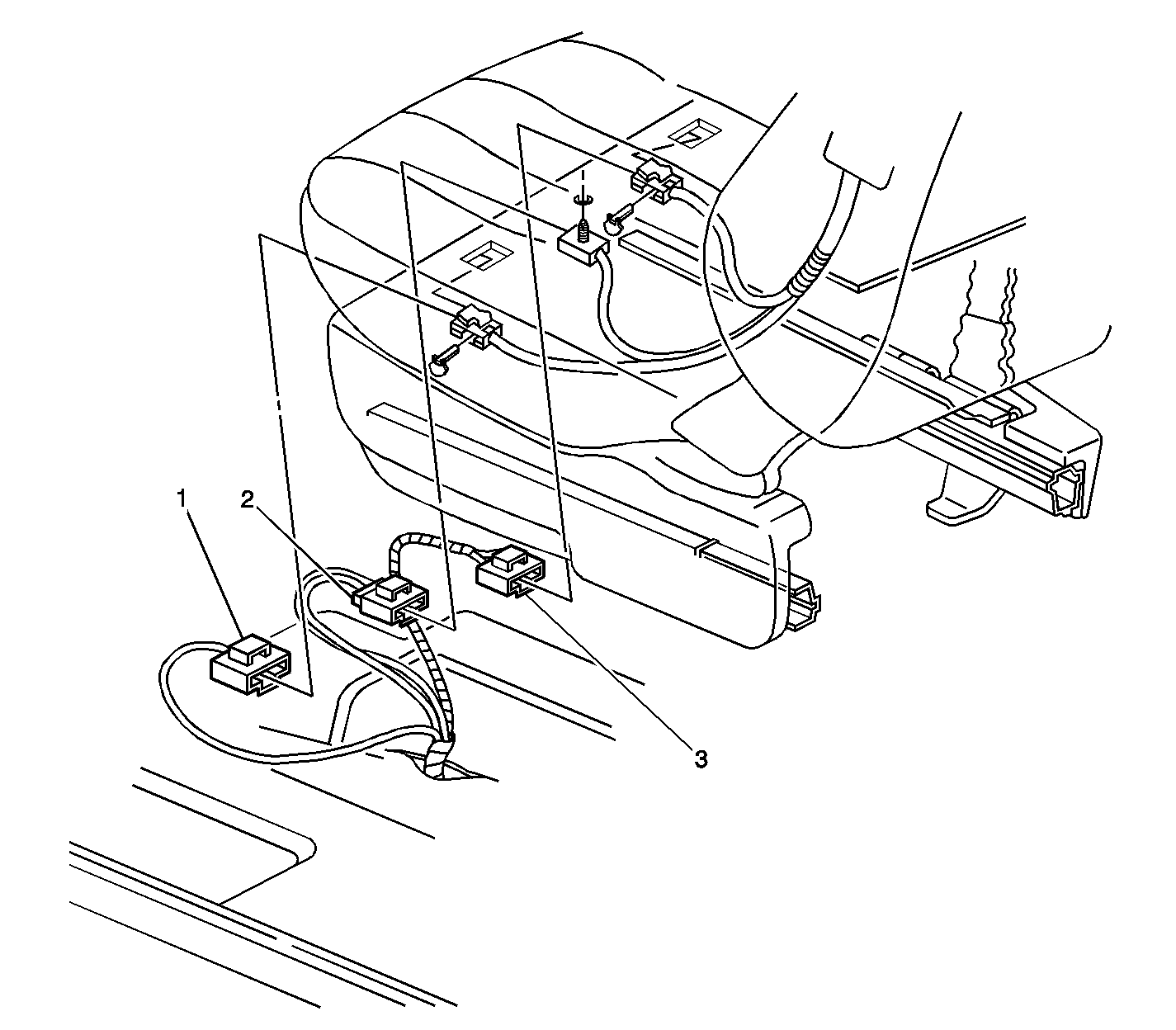 1
2
3