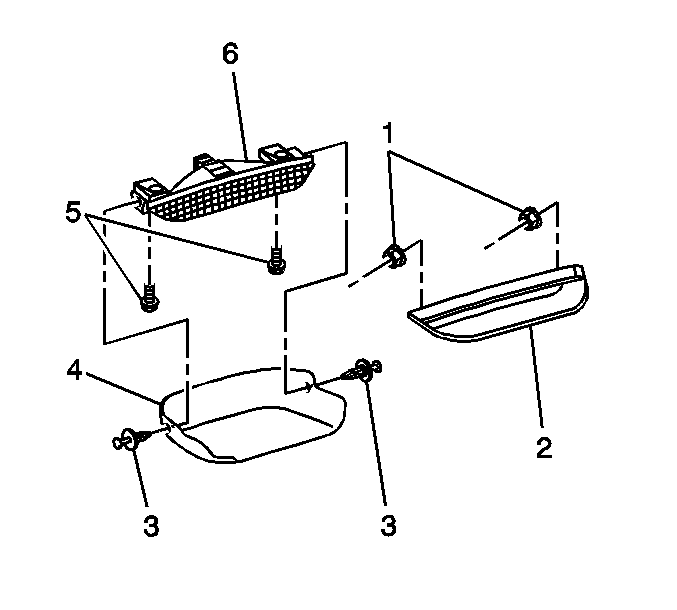 6
1
5
4
2
3
3