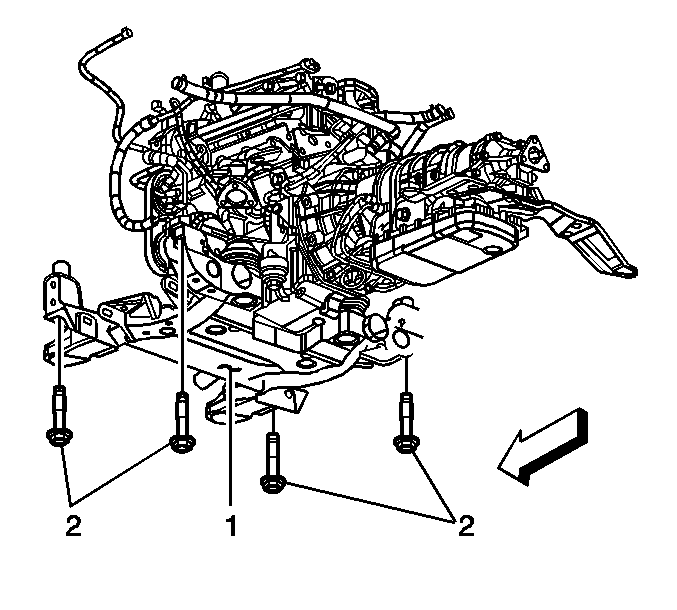 2
1
2