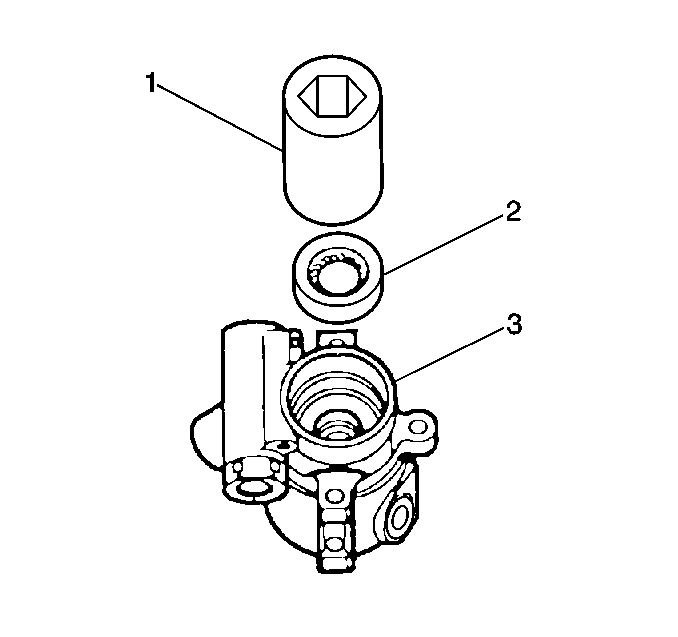 1
2
3