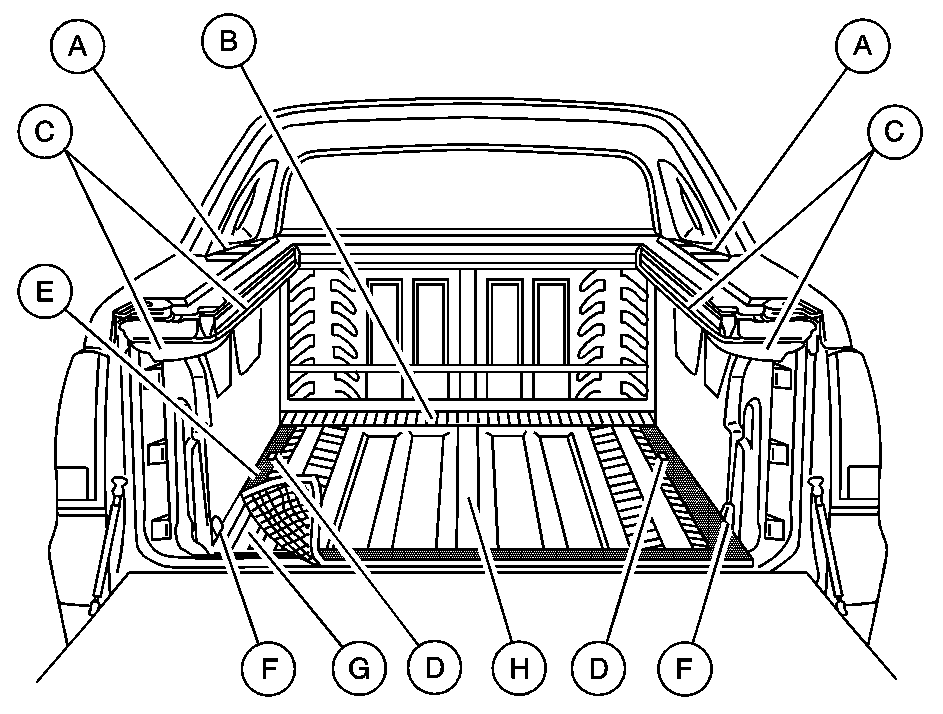 A
B
A
C
C
E
F
G
D
H
D
F