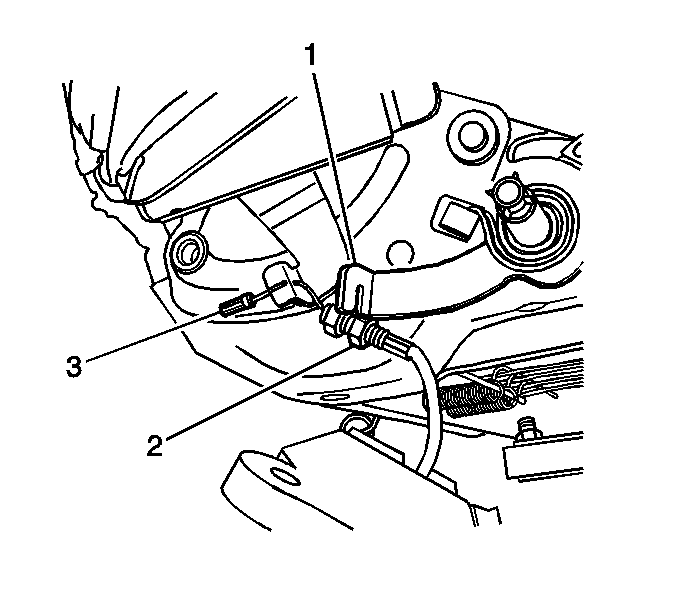 1
3
2