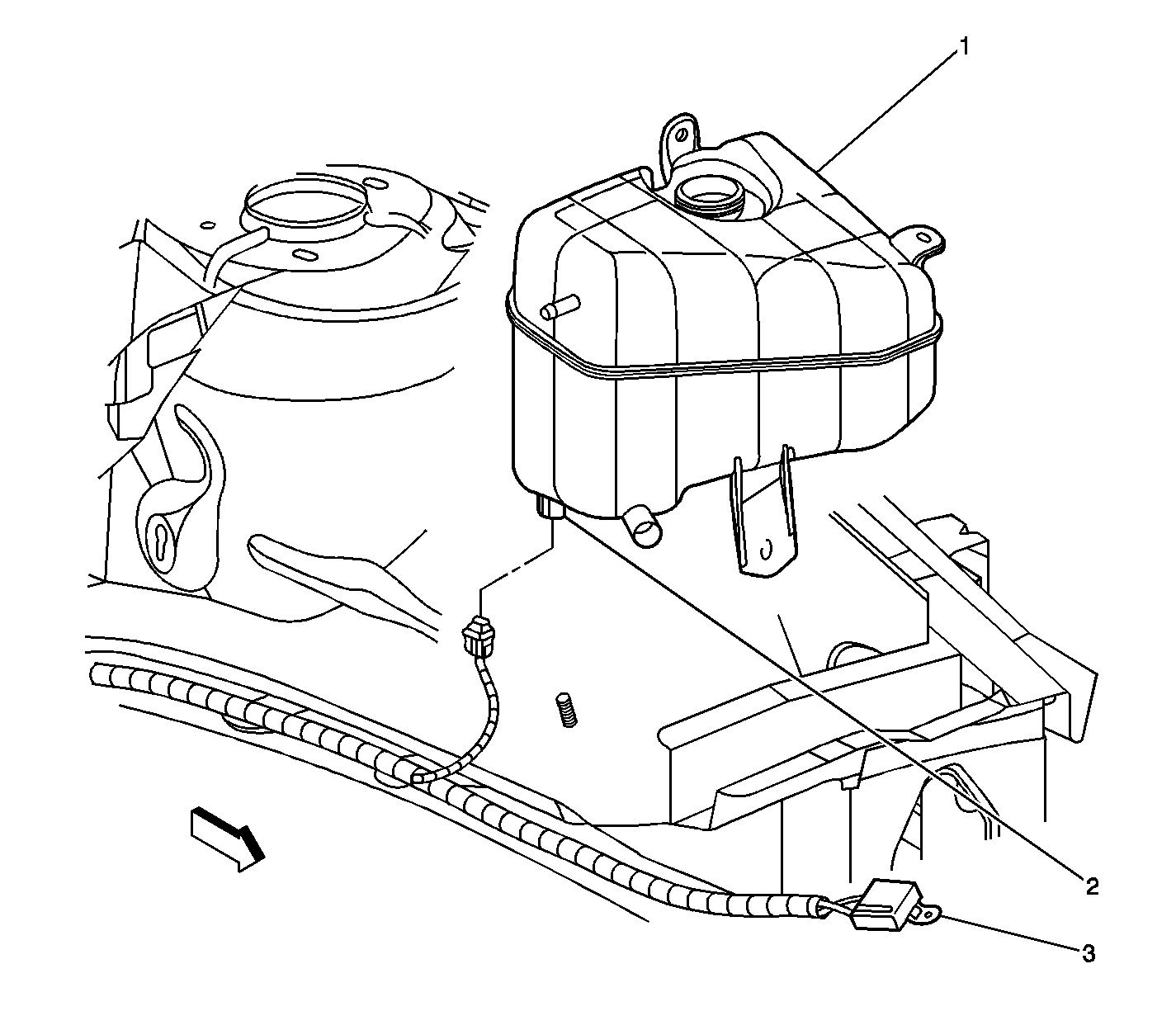 1

2

3