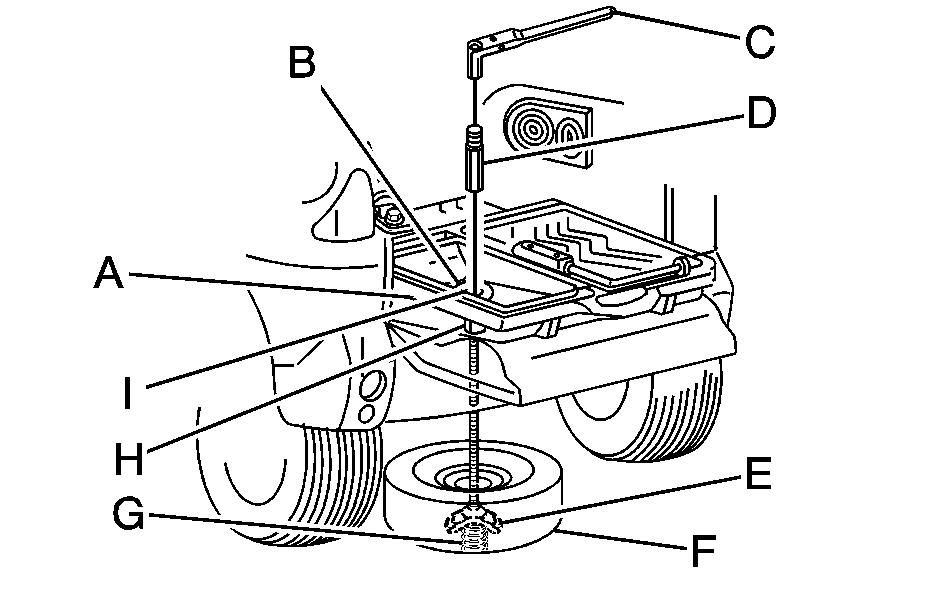 B
C
D
A
I
H
E
G
F