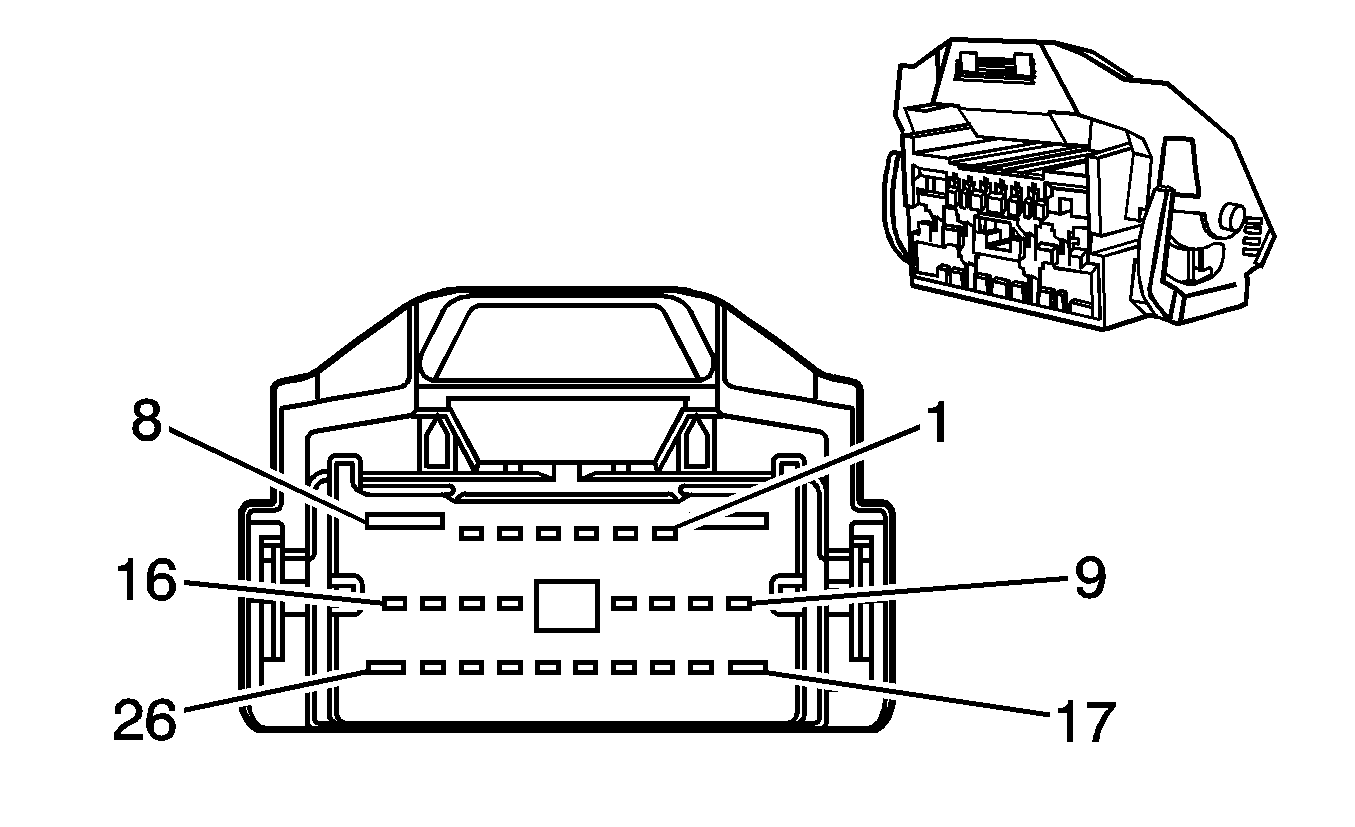 8
1
16
9
26
17