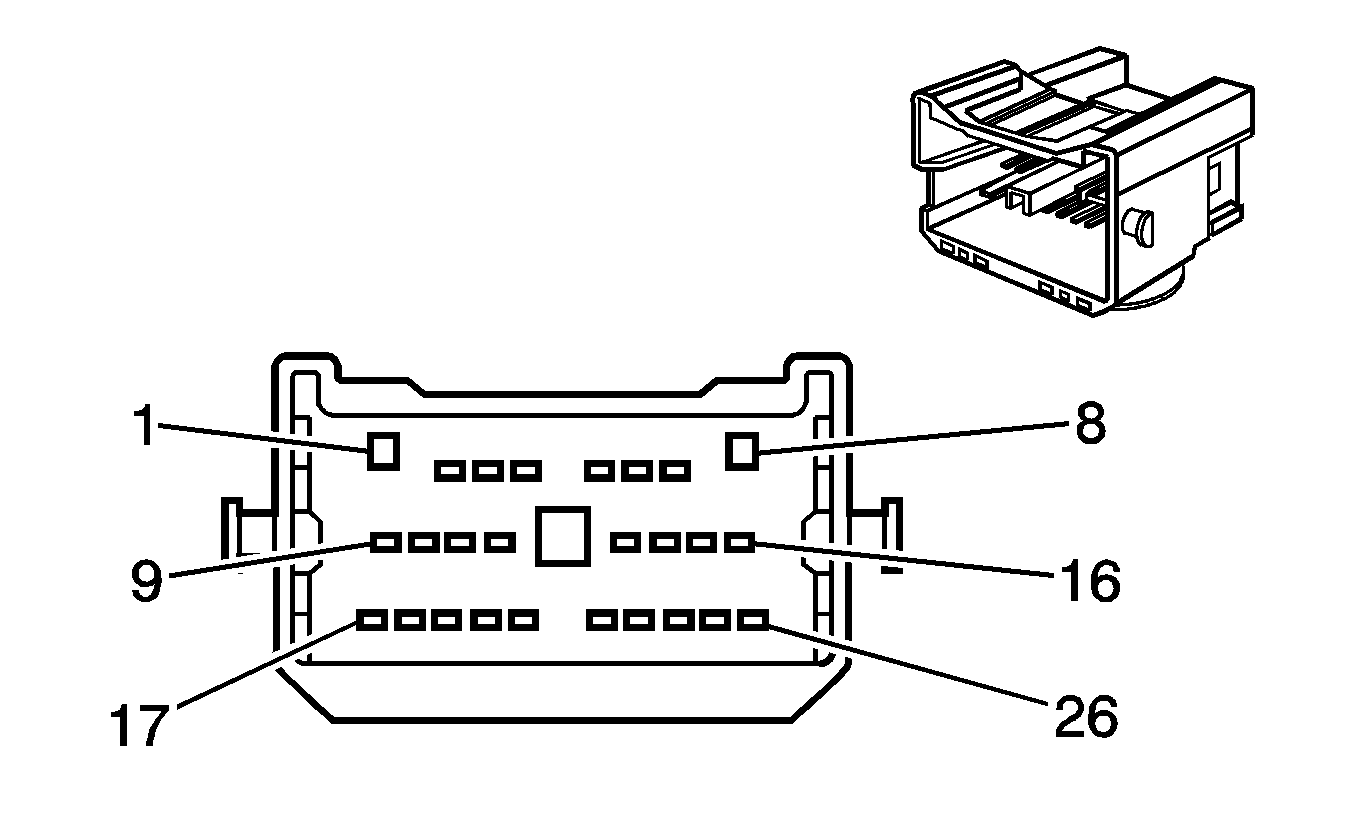 1
8
9
16
17
26