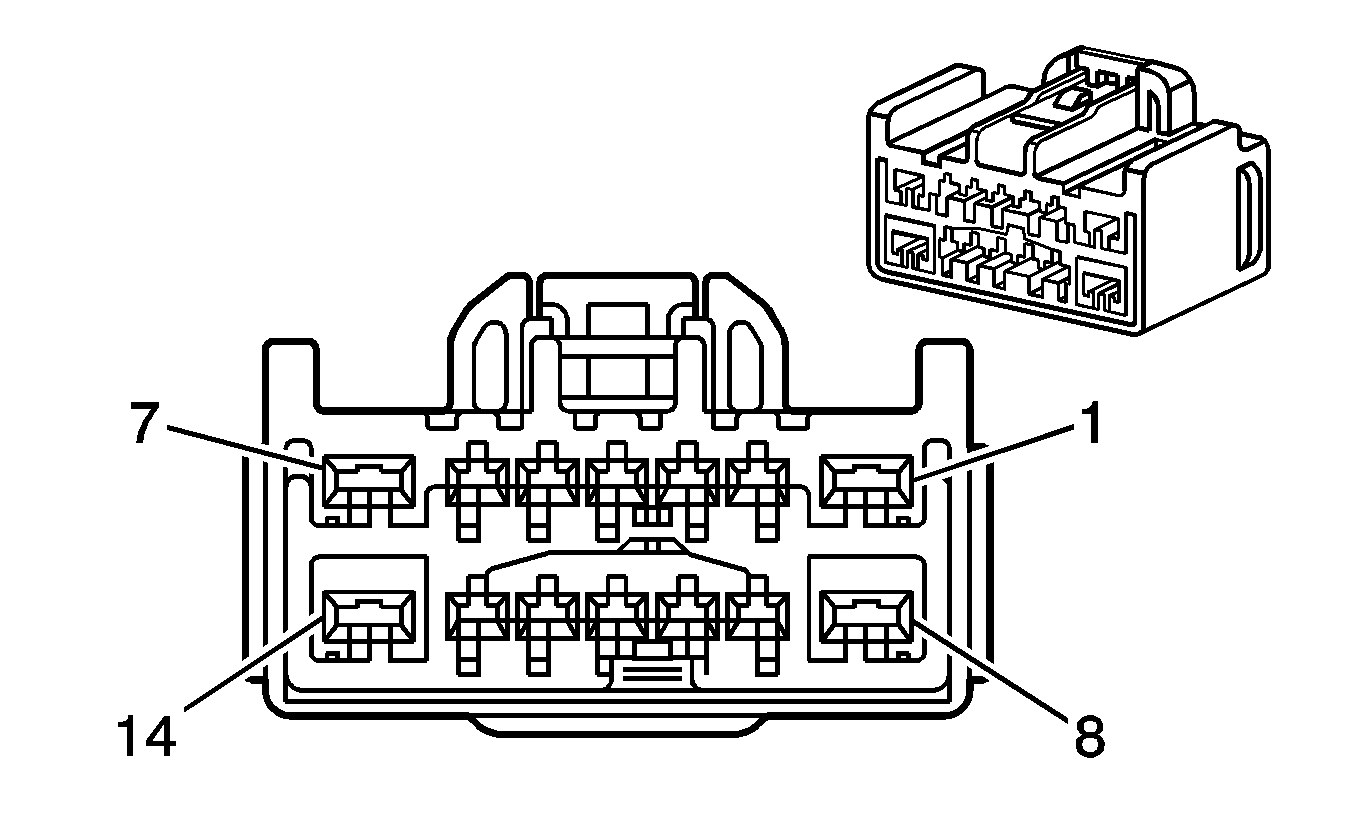 7
1
14
8