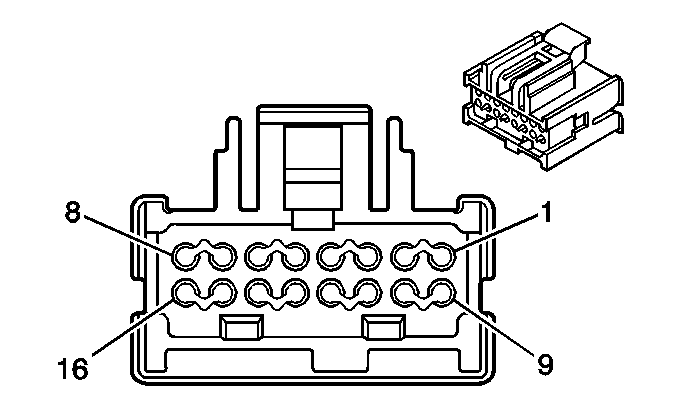 8
1
16
9