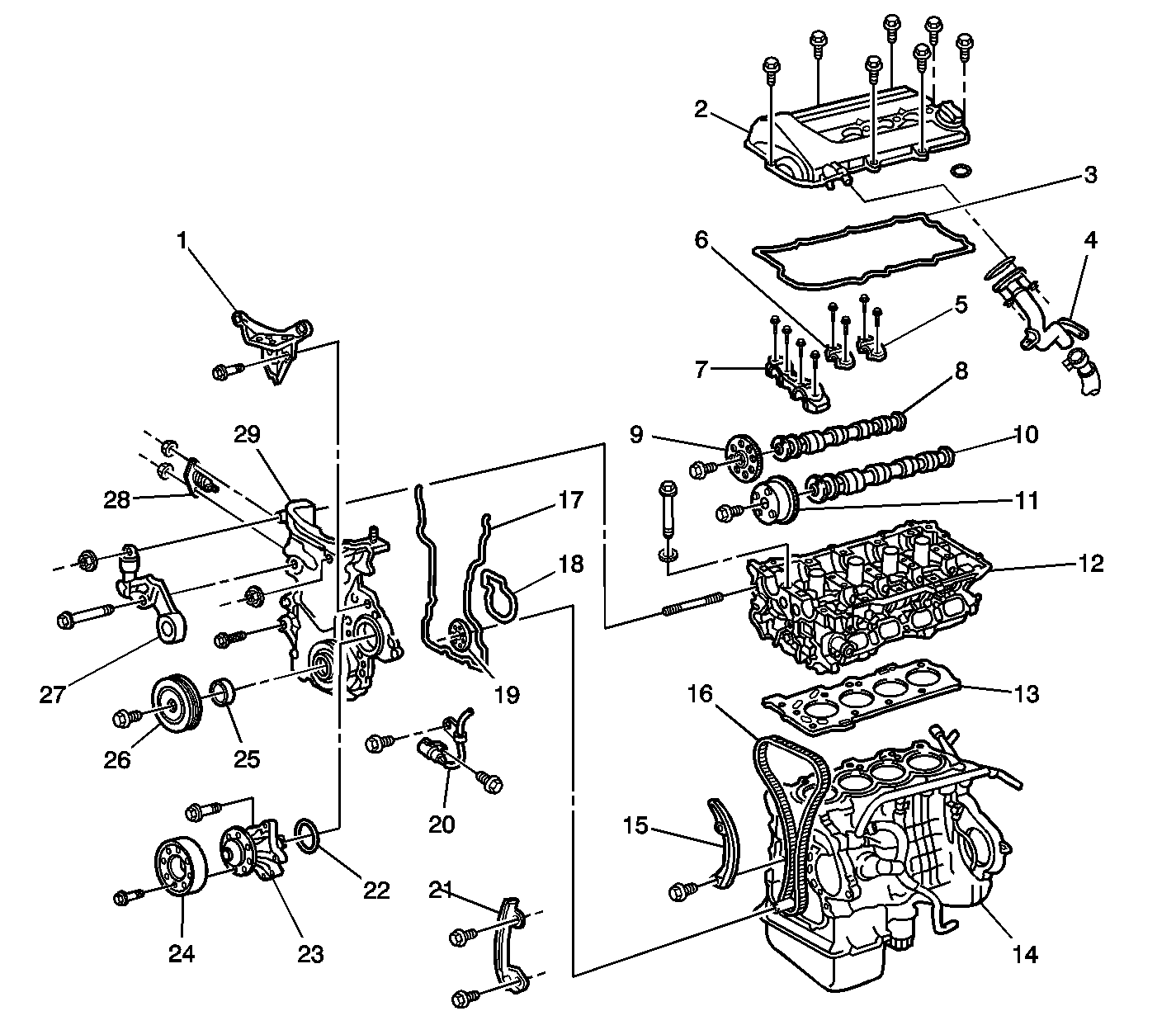 2
3
1
6
4
5
7
8
9
10
29
28
17
11
18
12
27
19
13
16
26
25
20
15
22
21
24
23
14