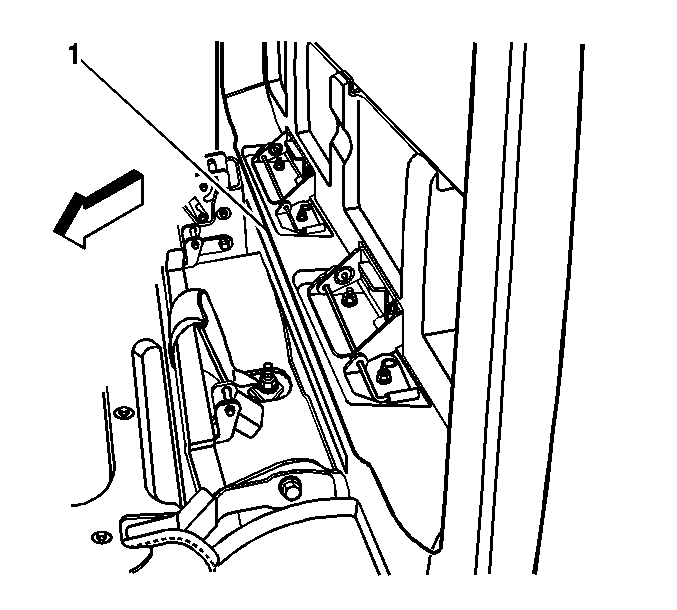 1