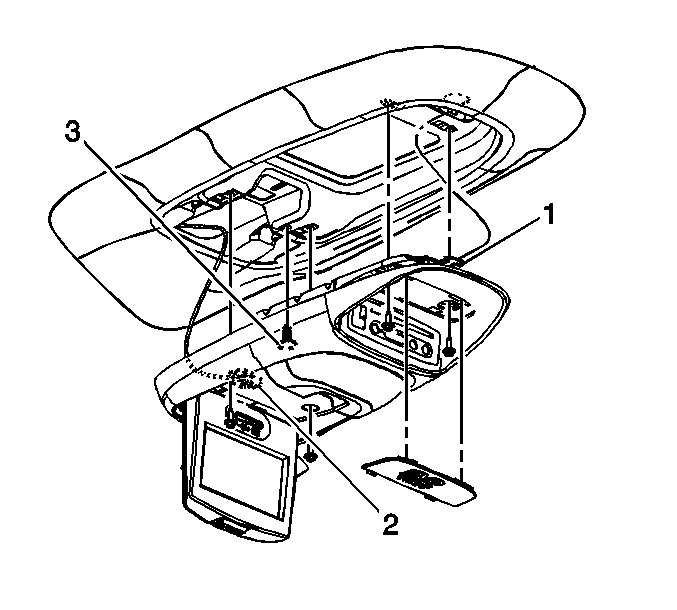 3
1
2