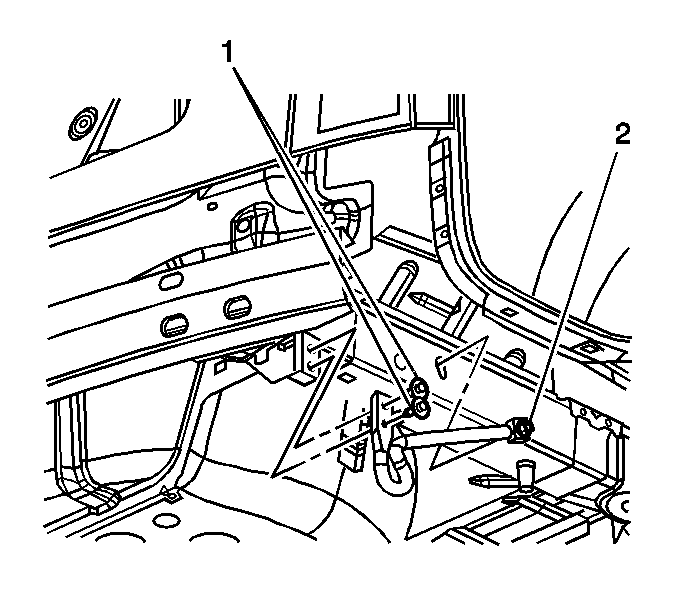 1

2