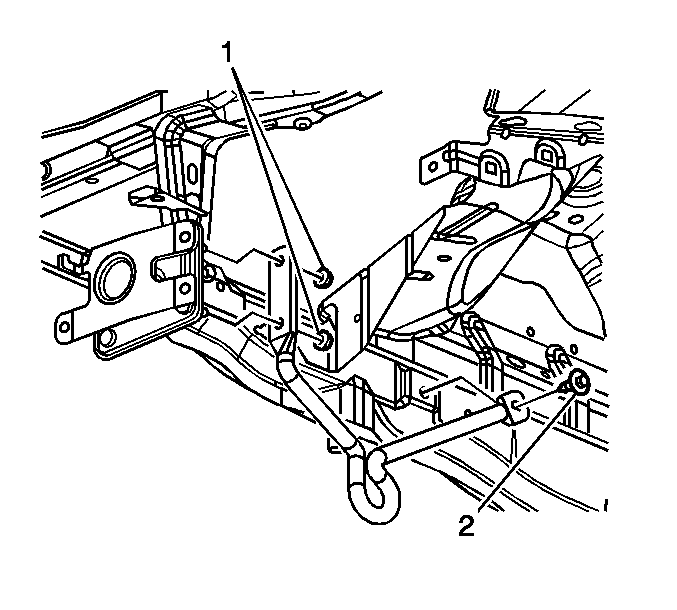 1
2