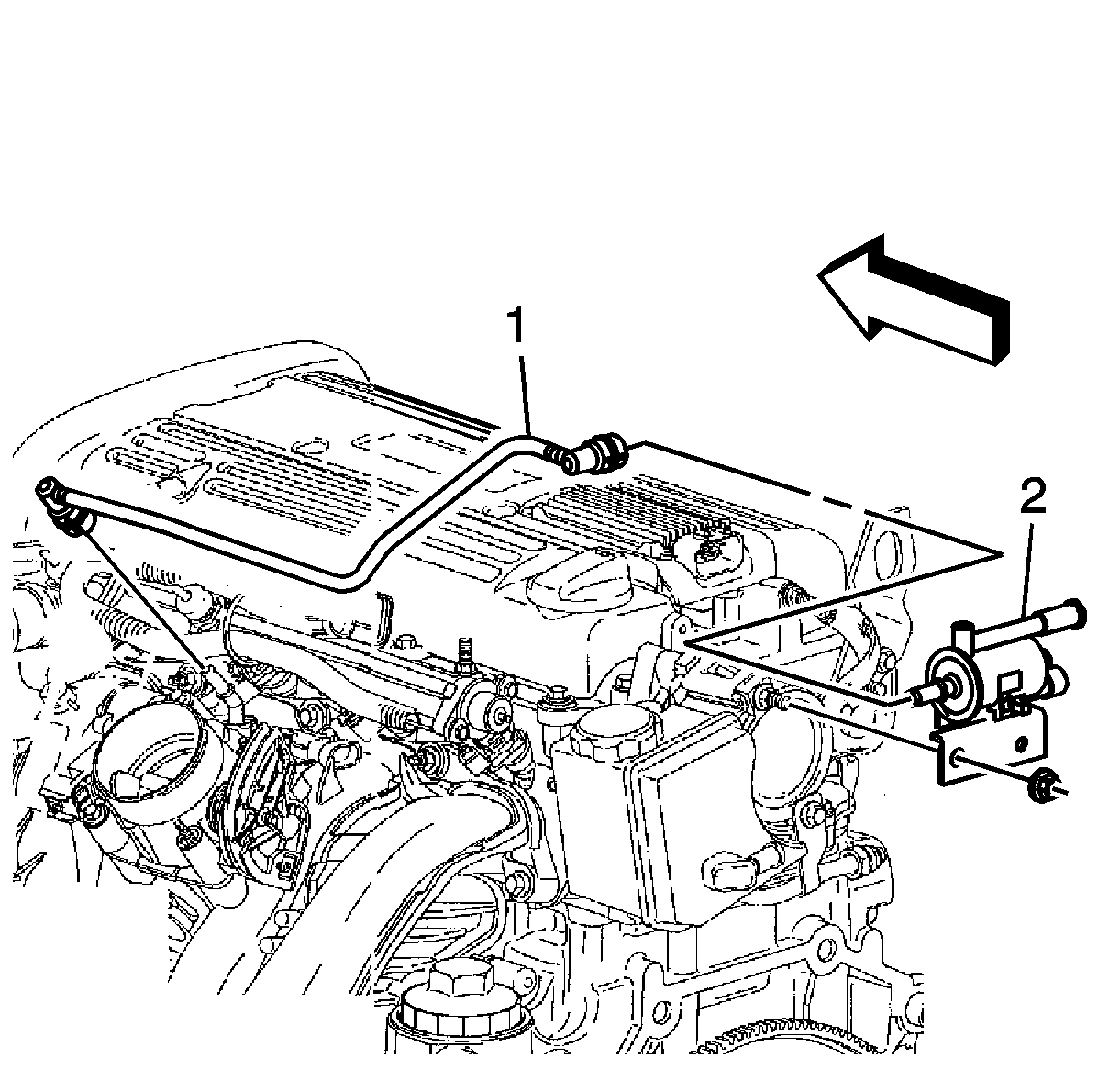 1

2