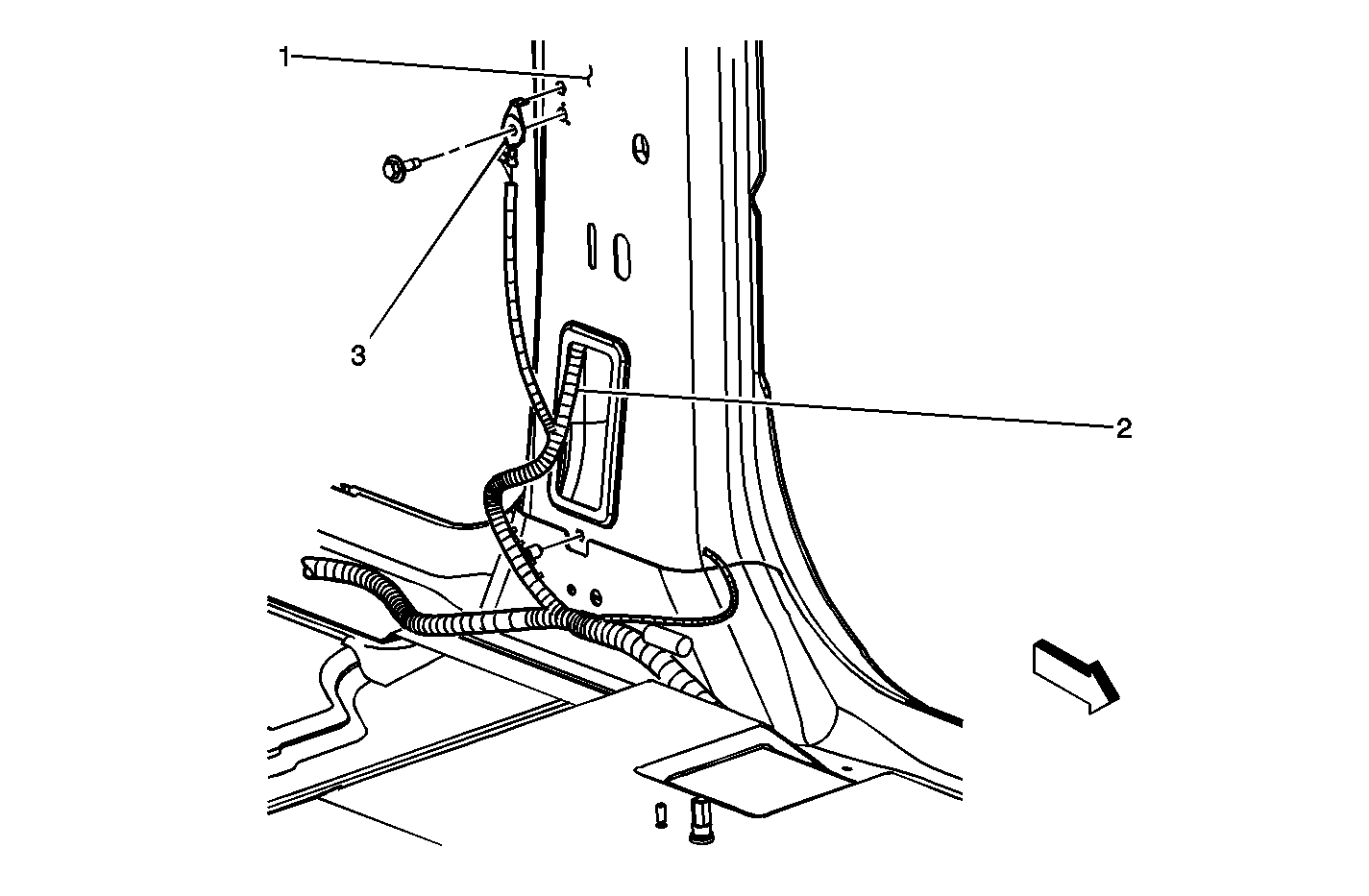 1
3
2