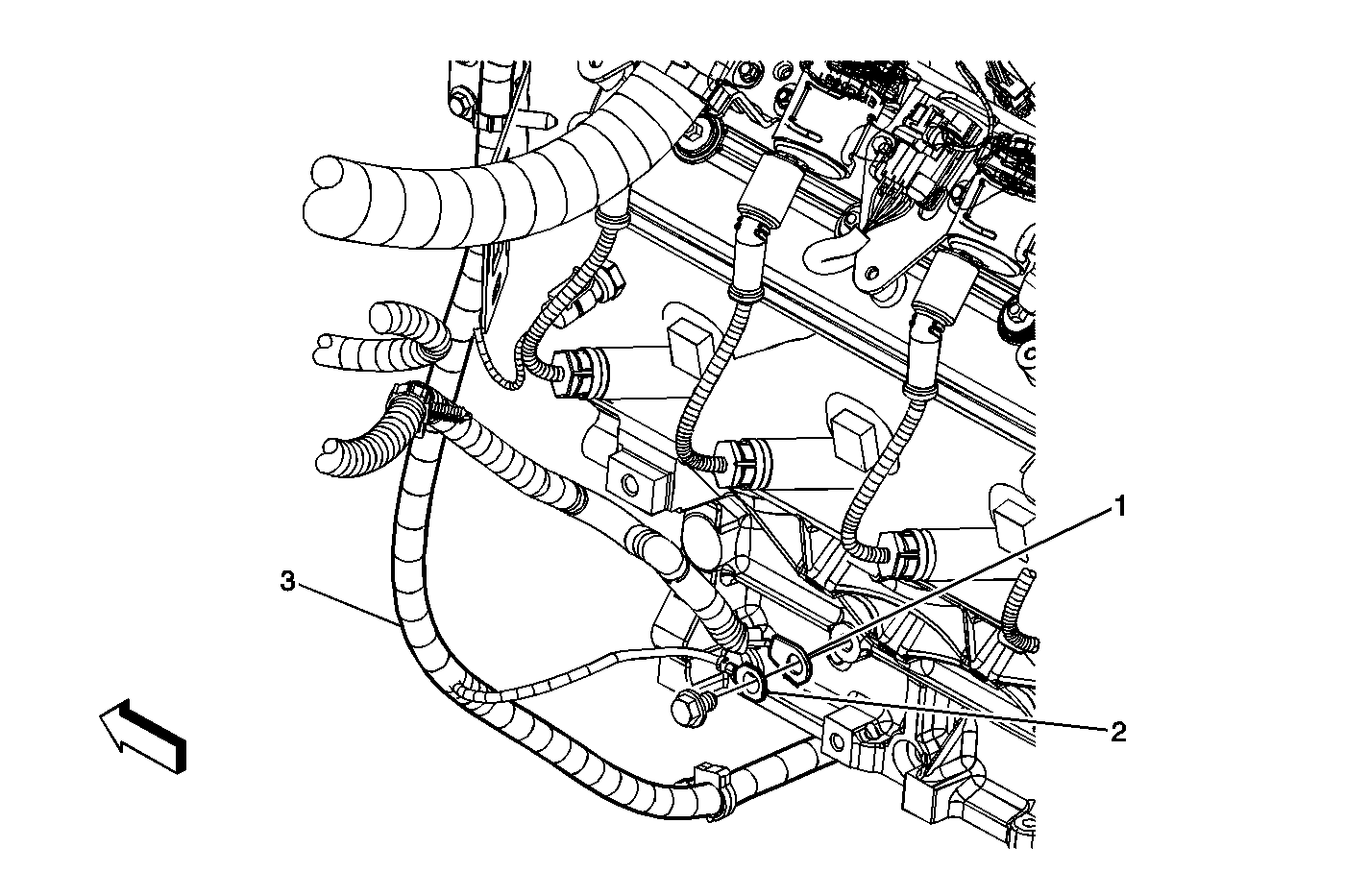 1
3
2