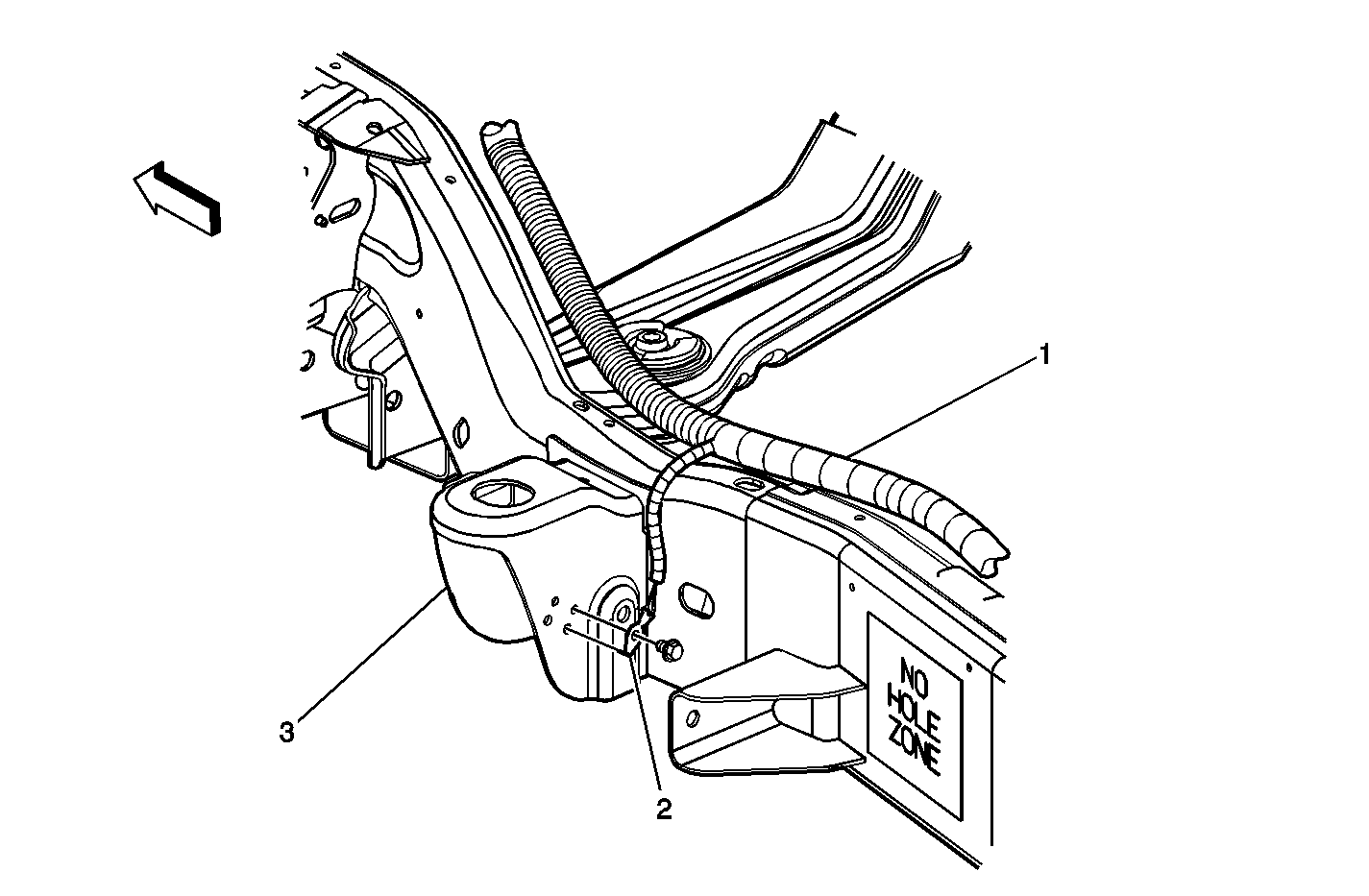 1

NO
HOLE
ZONE

3

2