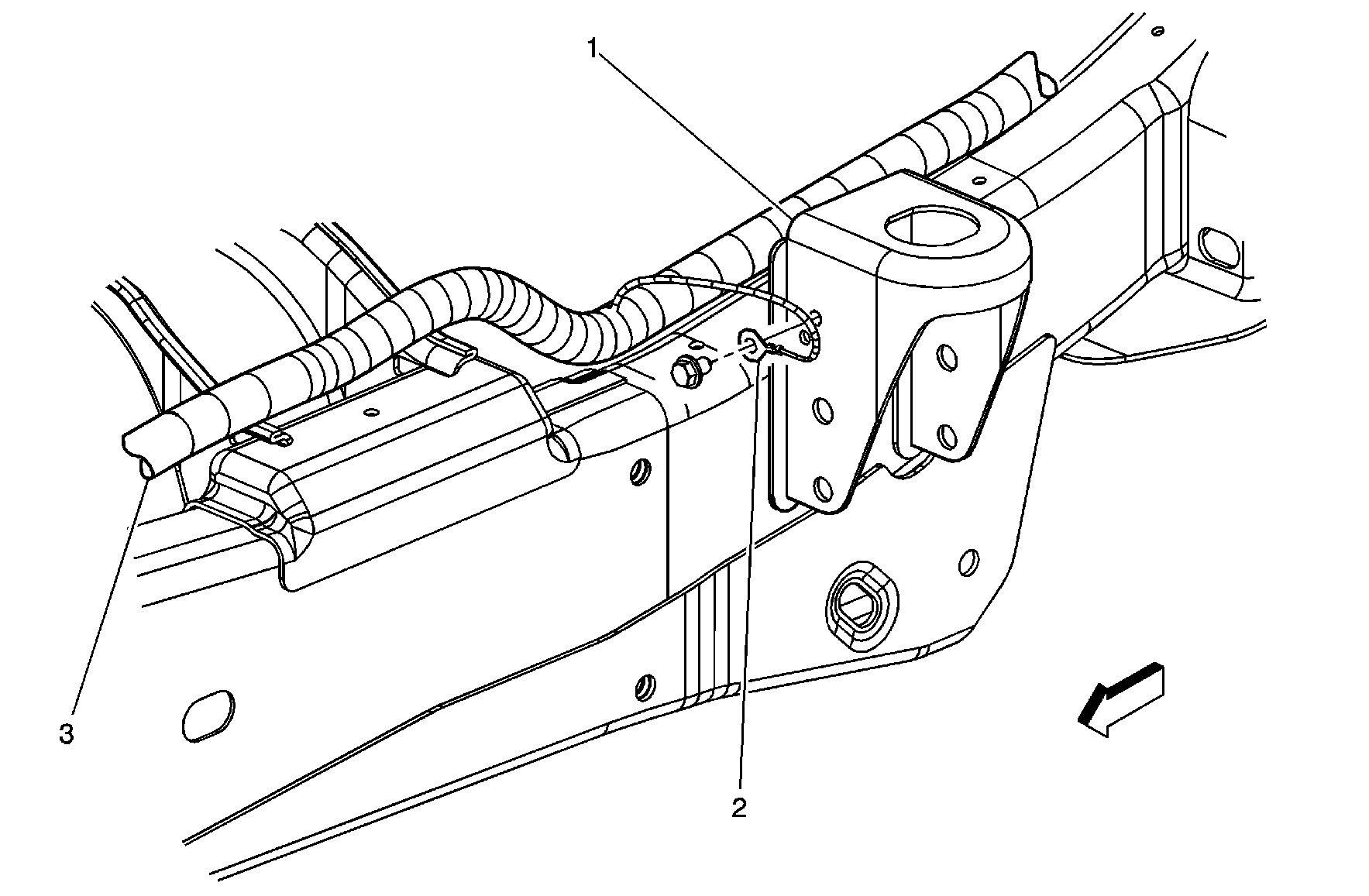 1
3
2