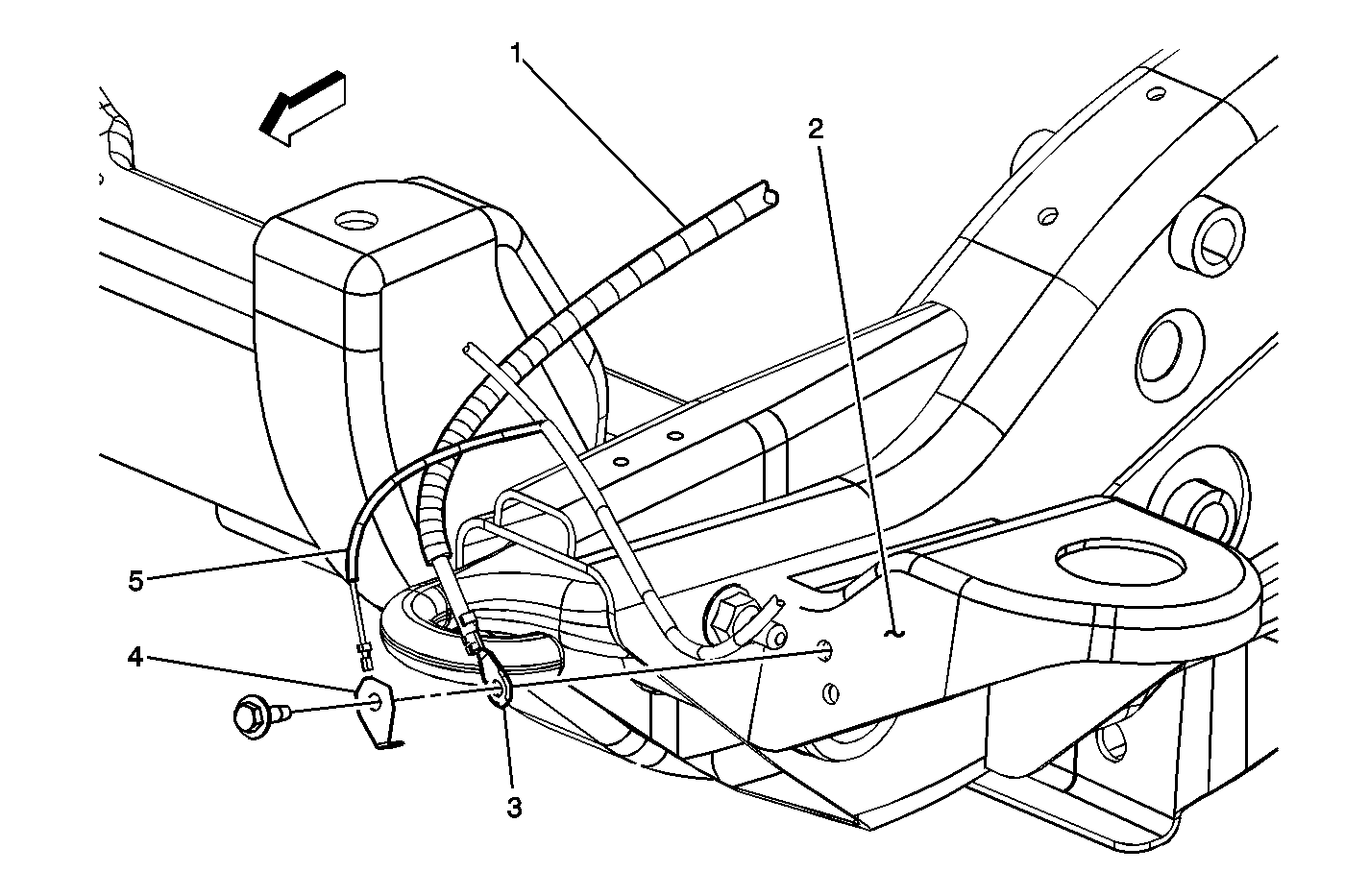 1
2
5
4
3