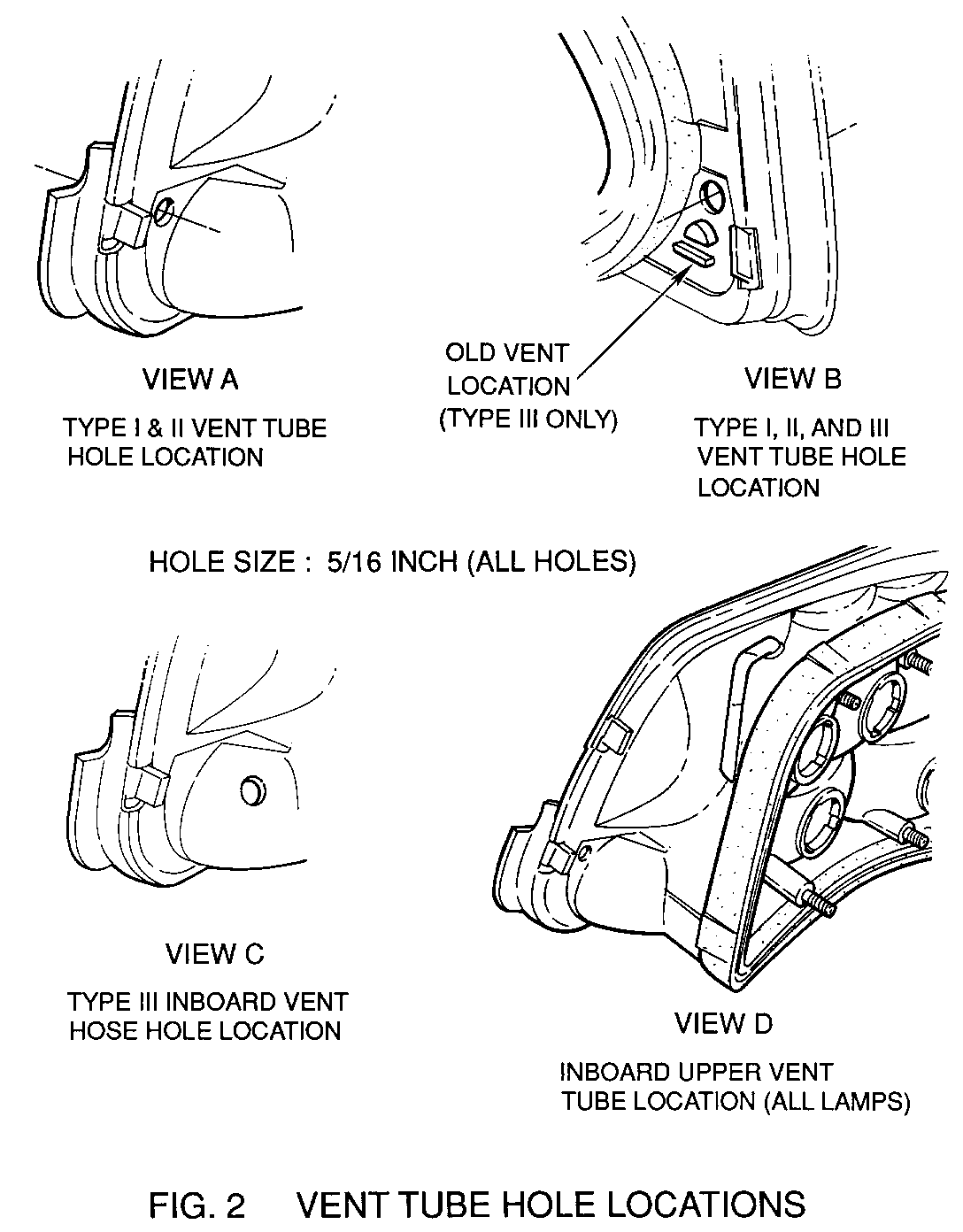 VIEW A

TYPE I & II VENT TUBE HOLE LOCATION

OLD VENT LOCATION (TYPE III ONLY)

VIEW B

TYPE I, II, AND III VENT TUBE HOLE LOCATION

HOLE SIZE : 5/16 INCH (ALL HOLES)

VIEW C

TYPE III INBOARD VENT HOSE HOLE LOCATION

VIEW D

INBOARD UPPER VENT TUBE LOCATION (ALL LAMPS)

FIG. 2 VENT TUBE HOLE LOCATIONS