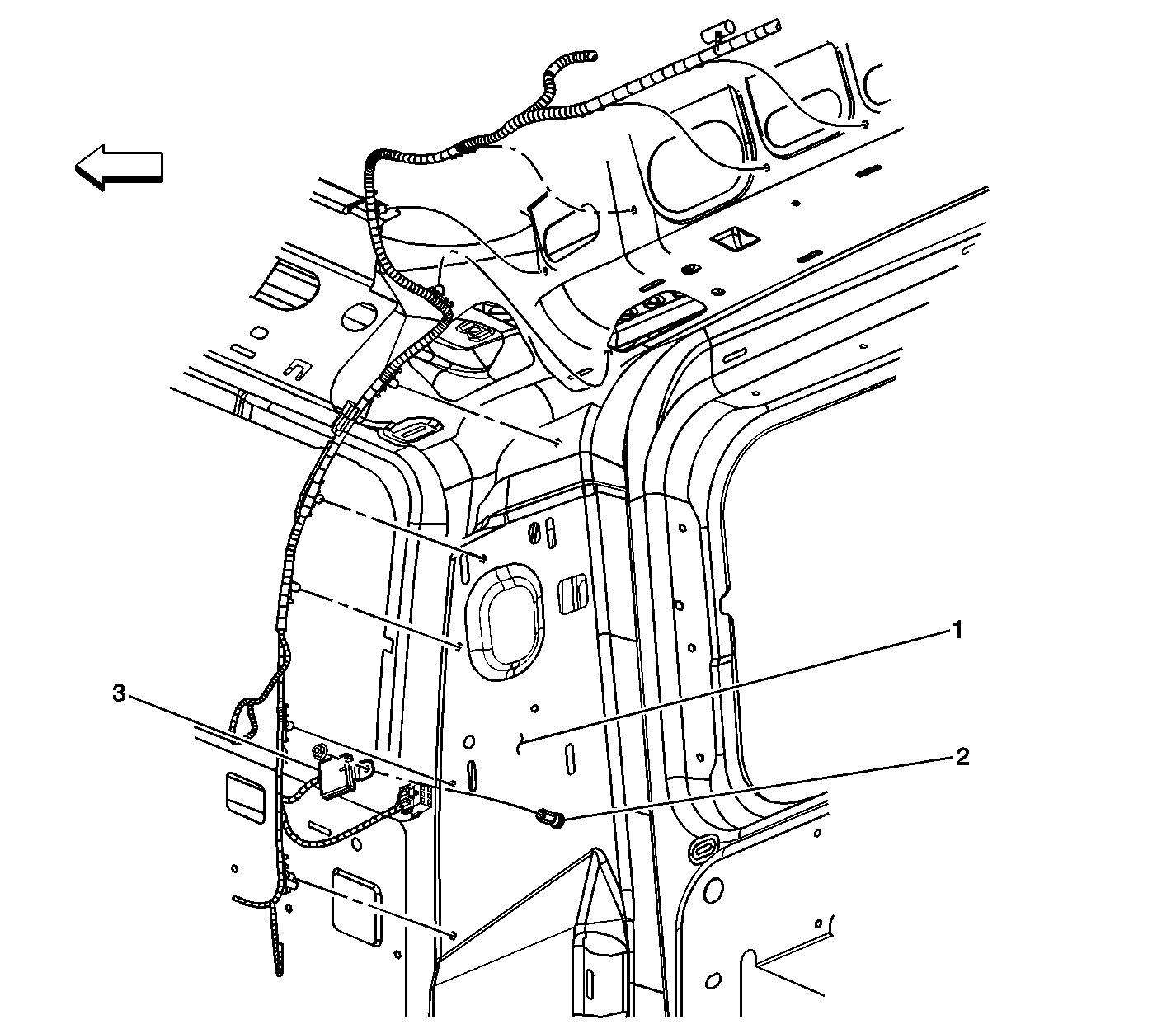 1
3
2